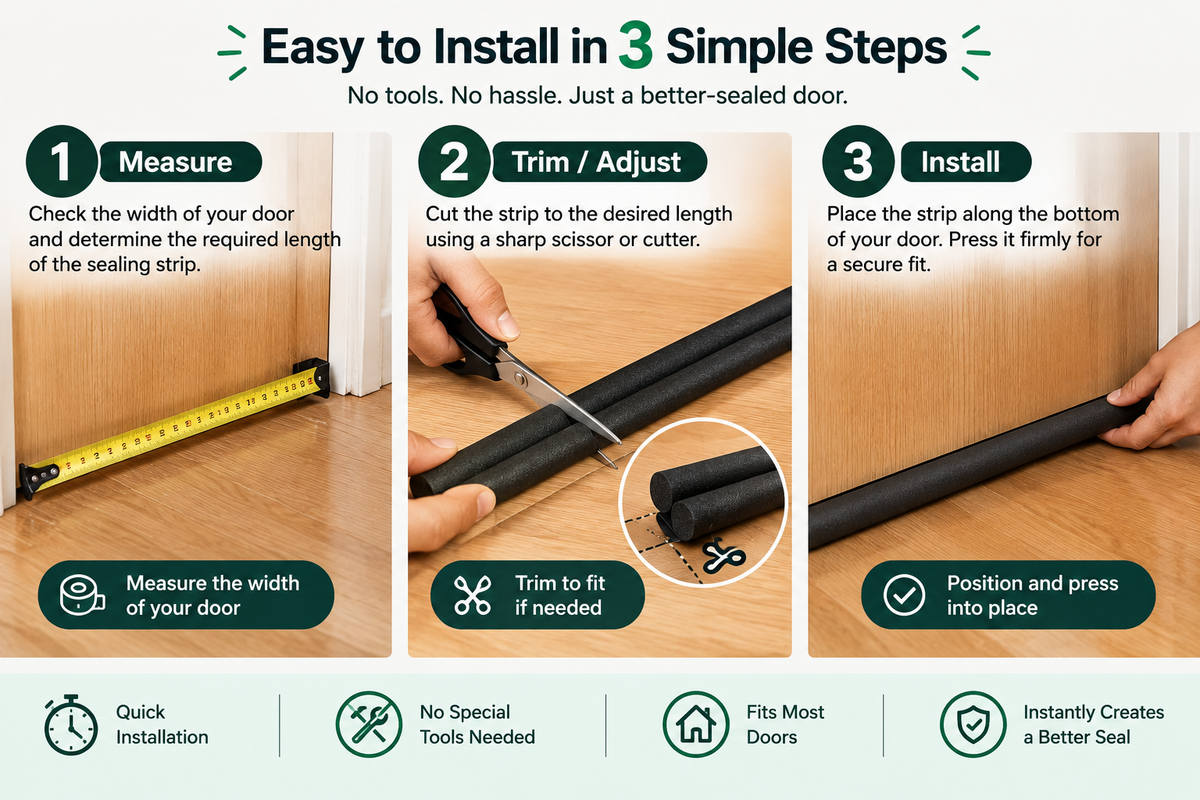 Easy to Install in 3 Simple Steps

No tools. No hassle. Just a better-sealed door.

1 Measure

Check the width of your door and determine the required length of the sealing strip.

Measure the width of your door

2 Trim / Adjust

Cut the strip to the desired length using a sharp scissor or cutter.

Trim to fit if needed

3 Install

Place the strip along the bottom of your door. Press it firmly for a secure fit.

Position and press into place

Quick Installation

No Special Tools Needed

Fits Most Doors

Instantly Creates a Better Seal